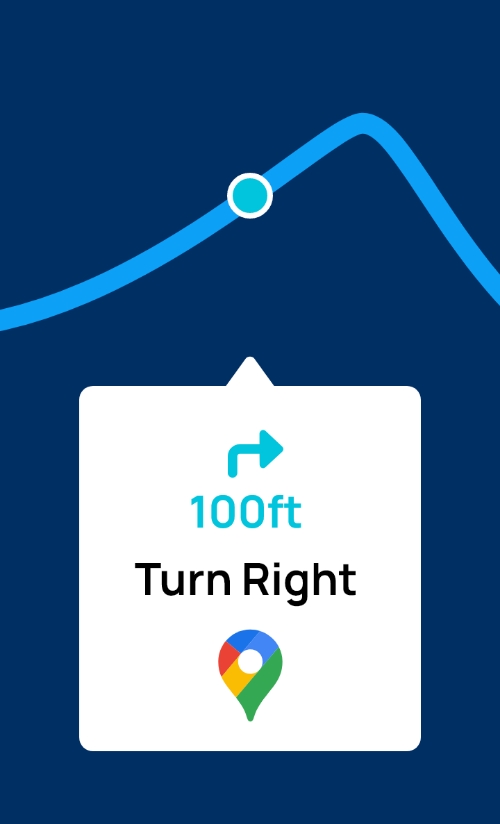 100ft

Turn Right